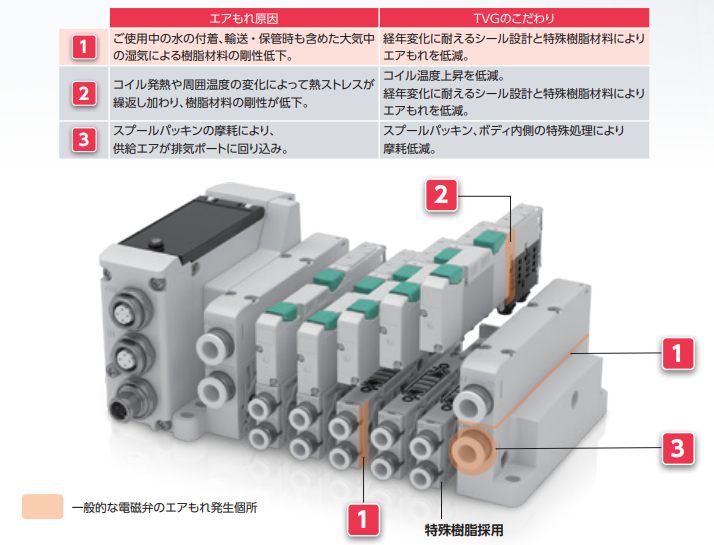 | | エアもれ原因 | TVGのこだわり |
|---|---|---|
| 1 | ご使用中の水の付着、輸送・保管時も含めた大気中の湿気による樹脂材料の剛性低下。 | 経年変化に耐えるシール設計と特殊樹脂材料によりエアもれを低減。 |
| 2 | コイル発熱や周囲温度の変化によって熱ストレスが繰返し加わり、樹脂材料の剛性が低下。 | コイル温度上昇を低減。経年変化に耐えるシール設計と特殊樹脂材料によりエアもれを低減。 |
| 3 | スプールパッキンの摩耗により、供給エアが排気ポートに回り込み。 | スプールパッキン、ボディ内側の特殊処理により摩耗低減。 |

2

1

3

一般的な電磁弁のエアもれ発生個所

1

特殊樹脂採用